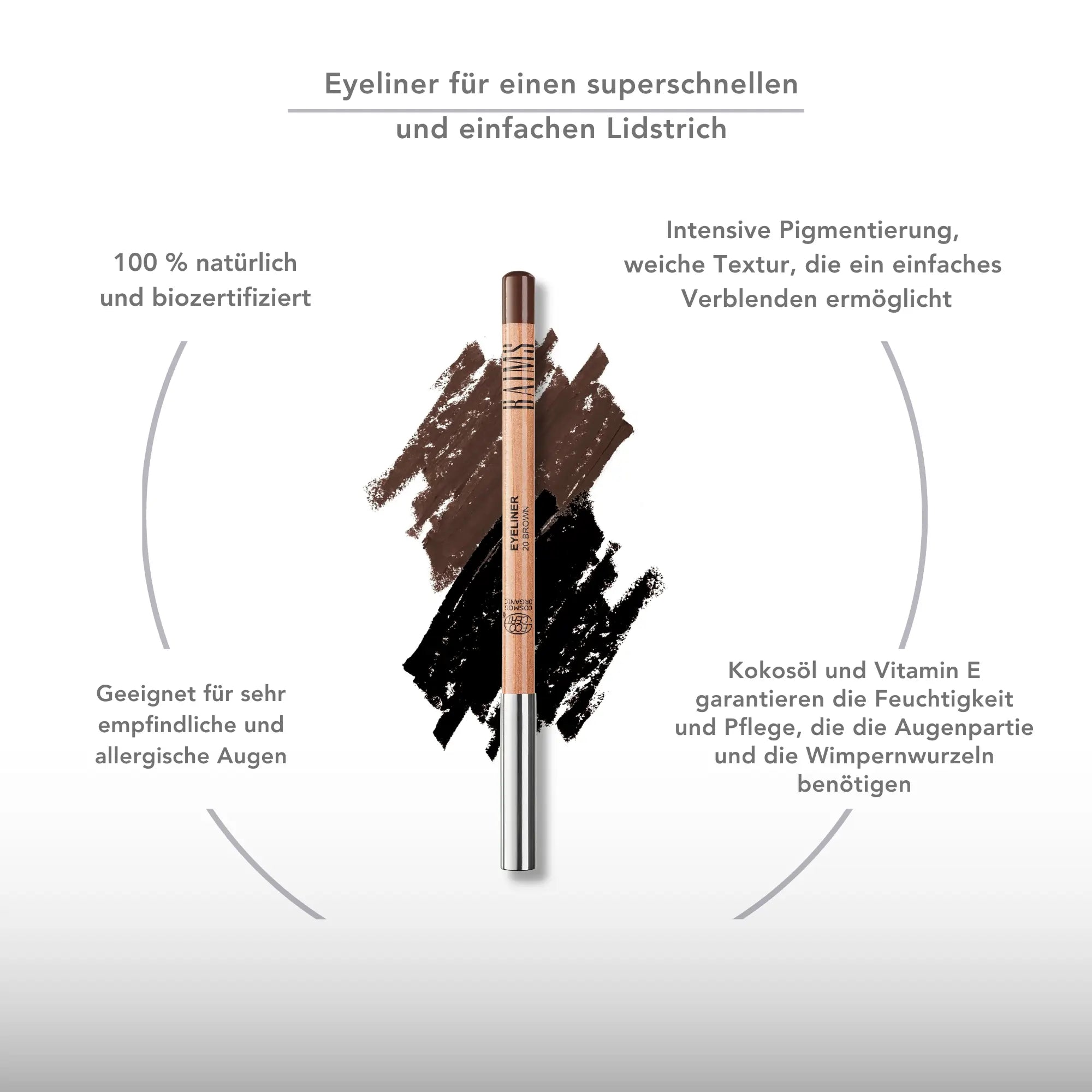 Eyeliner für einen superschnellen

und einfachen Lidstrich

100 % natürlich und biozertifiziert

Intensive Pigmentierung, weiche Textur, die ein einfaches Verblenden ermöglicht

BAIMS

EYELINER
20 BROWN

COSMOS ORGANIC

ECO CERT

Geeignet für sehr empfindliche und allergische Augen

Kokosöl und Vitamin E garantieren die Feuchtigkeit und Pflege, die die Augenpartie und die Wimpernwurzeln benötigen